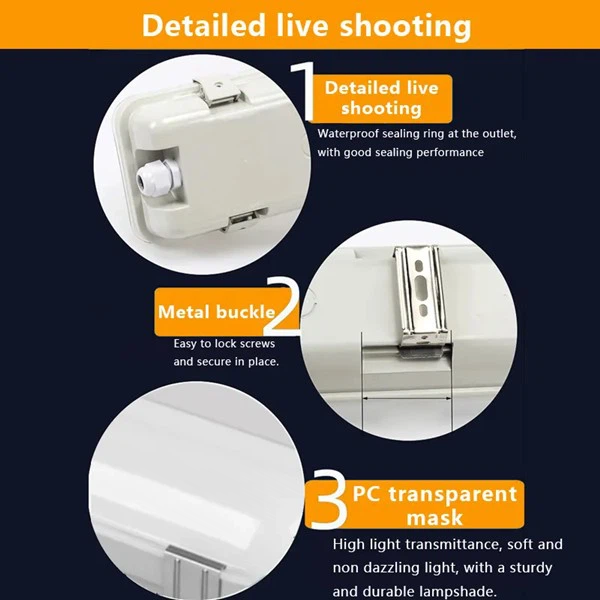 Detailed live shooting

1 Detailed live shooting

Waterproof sealing ring at the outlet, with good sealing performance

Metal buckle 2

Easy to lock screws and secure in place.

3 PC transparent mask

High light transmittance, soft and non dazzling light, with a sturdy and durable lampshade.