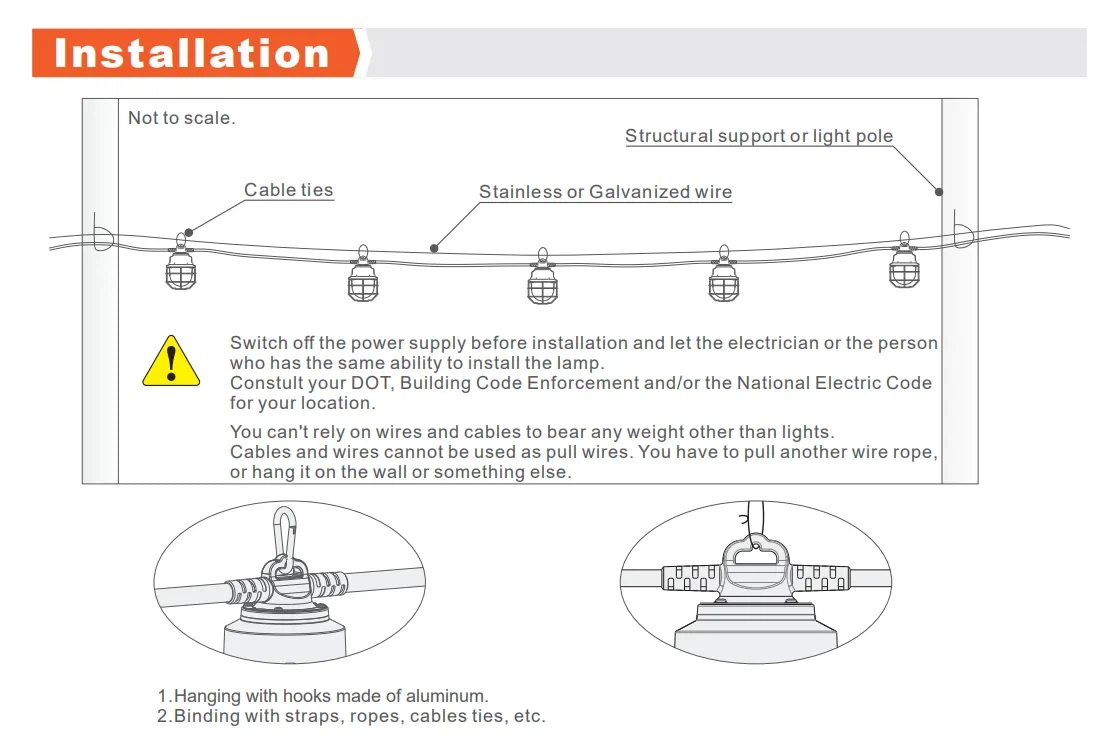 Installation

Not to scale.

Structural support or light pole

Cable ties

Stainless or Galvanized wire

Switch off the power supply before installation and let the electrician or the person who has the same ability to install the lamp.
Constult your DOT, Building Code Enforcement and/or the National Electric Code for your location.

You can't rely on wires and cables to bear any weight other than lights.
Cables and wires cannot be used as pull wires. You have to pull another wire rope, or hang it on the wall or something else.

1.Hanging with hooks made of aluminum.
2.Binding with straps, ropes, cables ties, etc.